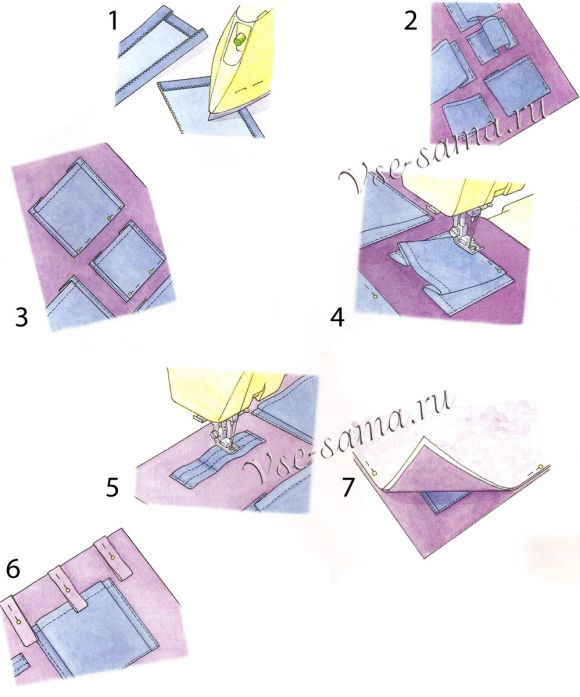 1

2

Vse-sama.ru

3

4

5

Vse-sama.ru

7

6