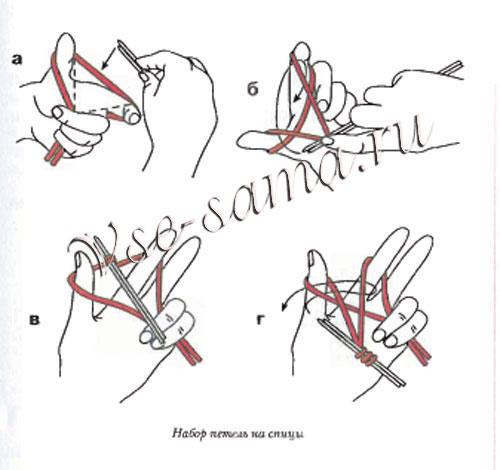 а

б

vse-sama.ru

в

г

Набор петель на спицы